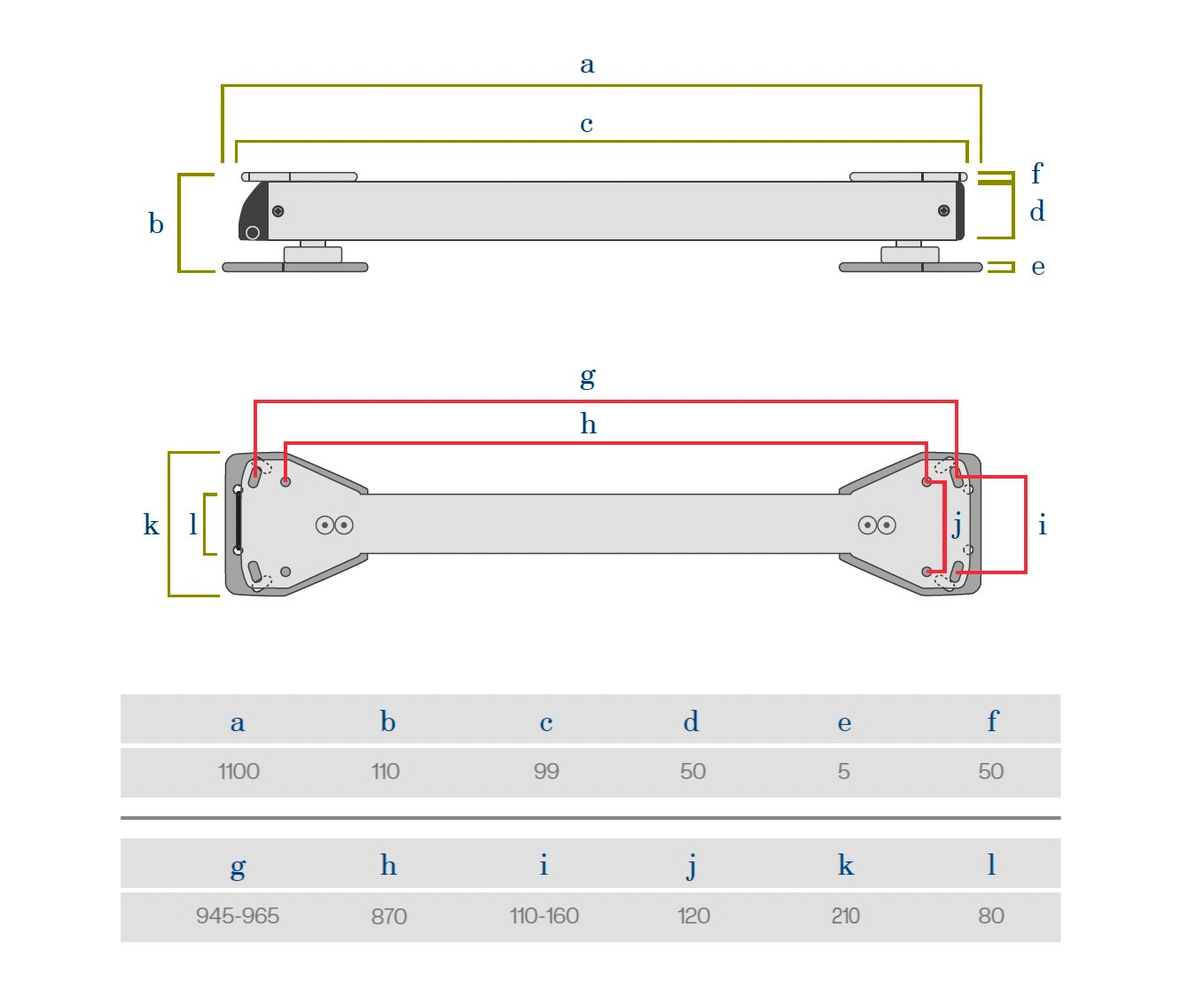 a

c

b

f

d

e

g

h

k

l

j

i

| a | b | c | d | e | f |
|---|---|---|---|---|---|
| 1100 | 110 | 99 | 50 | 5 | 50 |

| g | h | i | j | k | l |
|---|---|---|---|---|---|
| 945-965 | 870 | 110-160 | 120 | 210 | 80 |